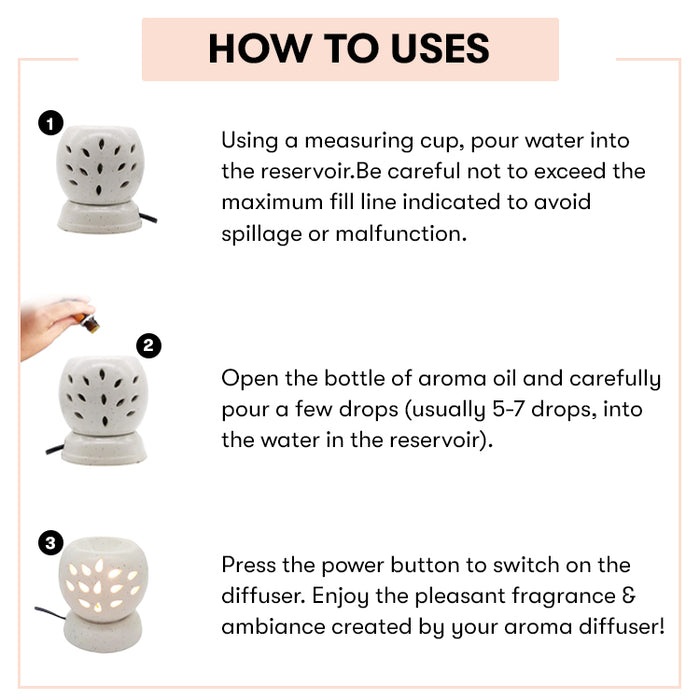 HOW TO USES

1

Using a measuring cup, pour water into the reservoir.Be careful not to exceed the maximum fill line indicated to avoid spillage or malfunction.

2

Open the bottle of aroma oil and carefully pour a few drops (usually 5-7 drops, into the water in the reservoir).

3

Press the power button to switch on the diffuser. Enjoy the pleasant fragrance & ambiance created by your aroma diffuser!